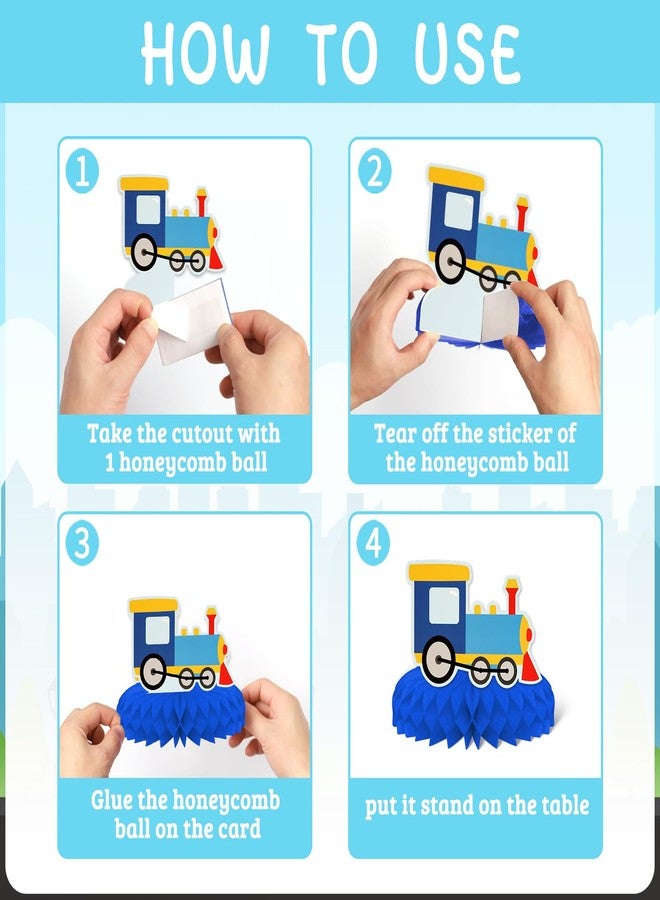 HOW TO USE

1

Take the cutout with 1 honeycomb ball

2

Tear off the sticker of the honeycomb ball

3

Glue the honeycomb ball on the card

4

put it stand on the table